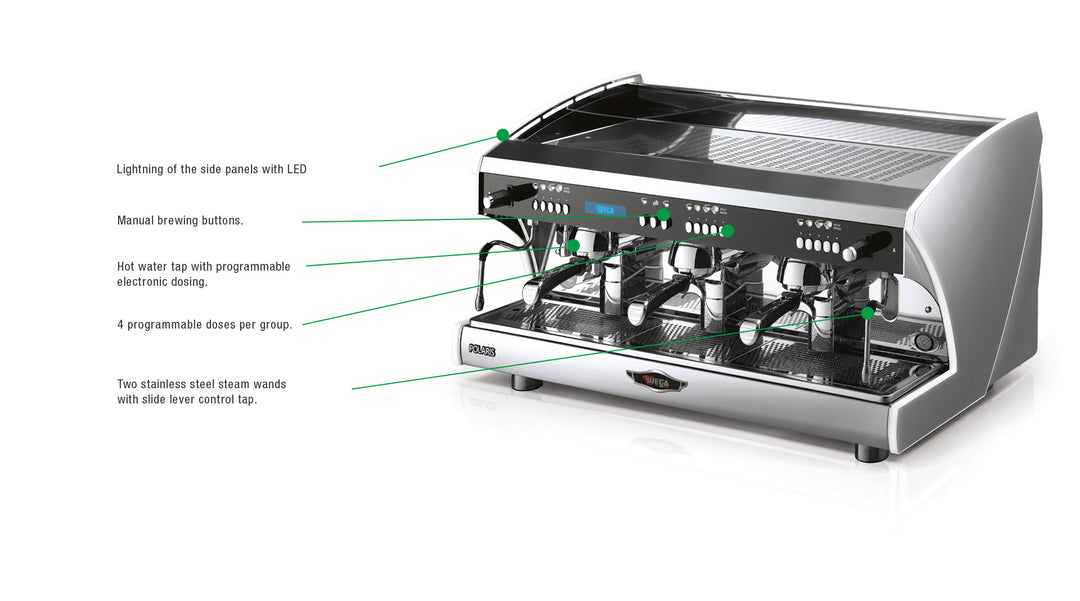 Lightning of the side panels with LED

Manual brewing buttons.

Hot water tap with programmable electronic dosing.

4 programmable doses per group.

Two stainless steel steam wands with slide lever control tap.

WEGA

POLARIS

WEGA